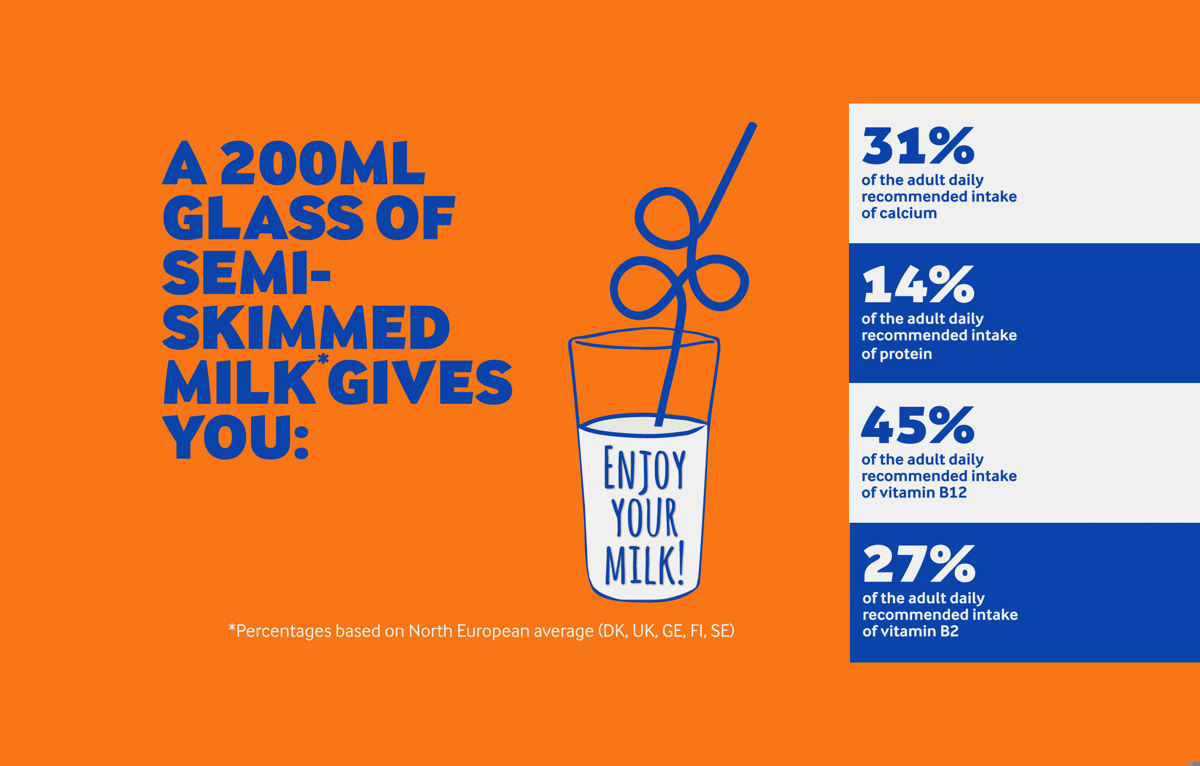 A 200ML GLASS OF SEMI-SKIMMED MILK* GIVES YOU:

ENJOY YOUR MILK!

*Percentages based on North European average (DK, UK, GE, FI, SE)

31%
of the adult daily recommended intake of calcium

14%
of the adult daily recommended intake of protein

45%
of the adult daily recommended intake of vitamin B12

27%
of the adult daily recommended intake of vitamin B2