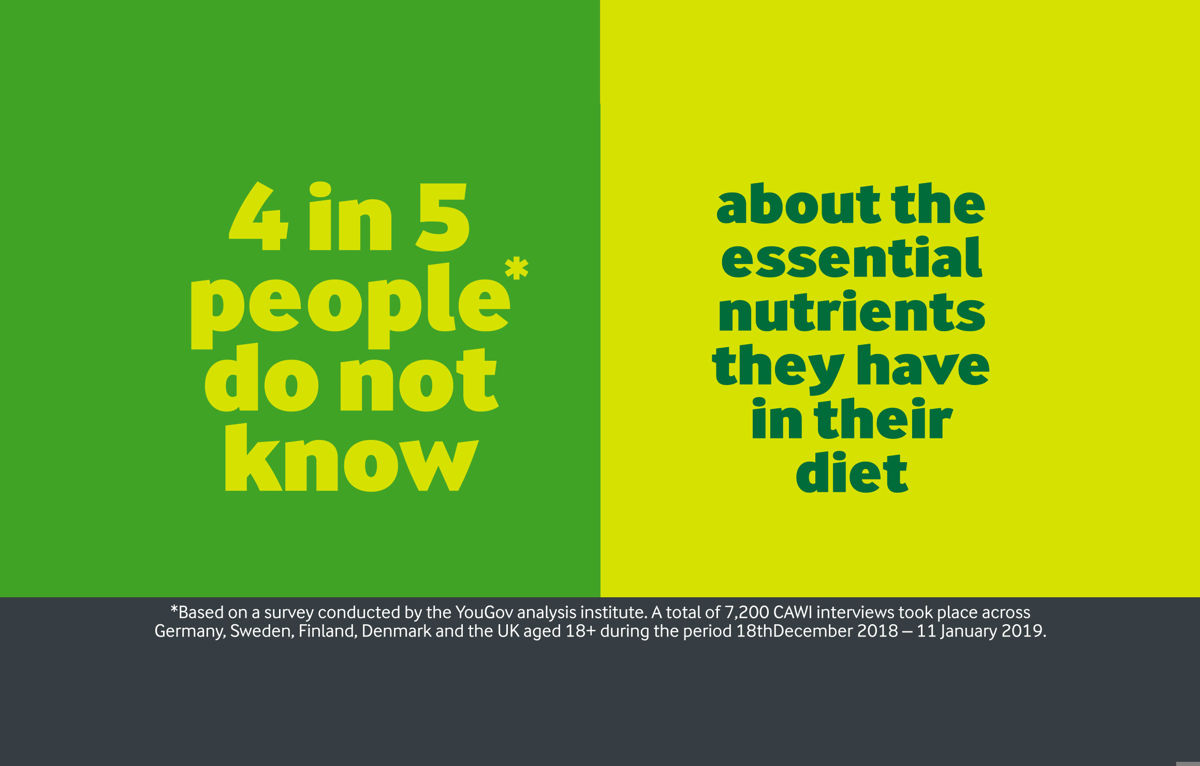 4 in 5 people* do not know

about the essential nutrients they have in their diet

*Based on a survey conducted by the YouGov analysis institute. A total of 7,200 CAWI interviews took place across Germany, Sweden, Finland, Denmark and the UK aged 18+ during the period 18thDecember 2018 – 11 January 2019.