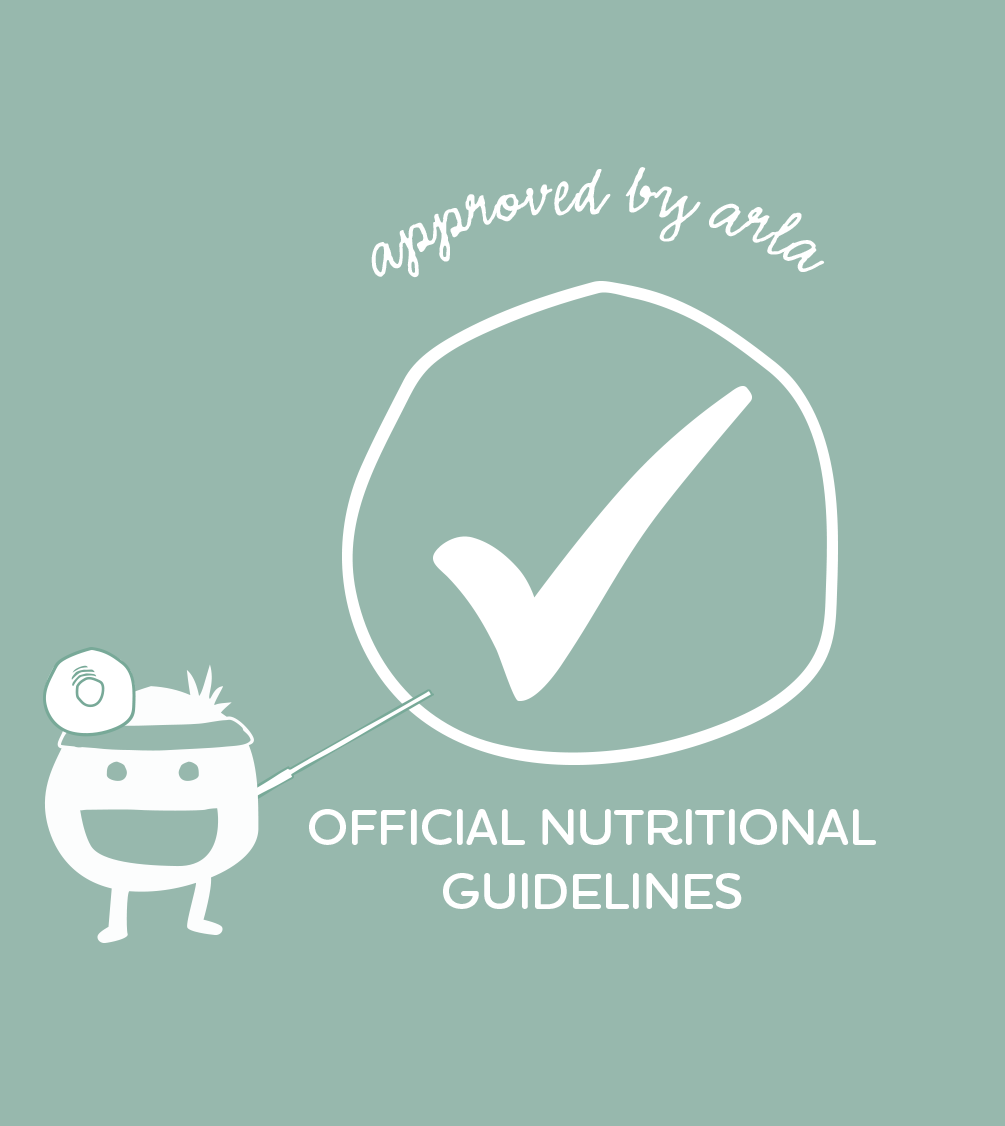 approved by arla

OFFICIAL NUTRITIONAL GUIDELINES