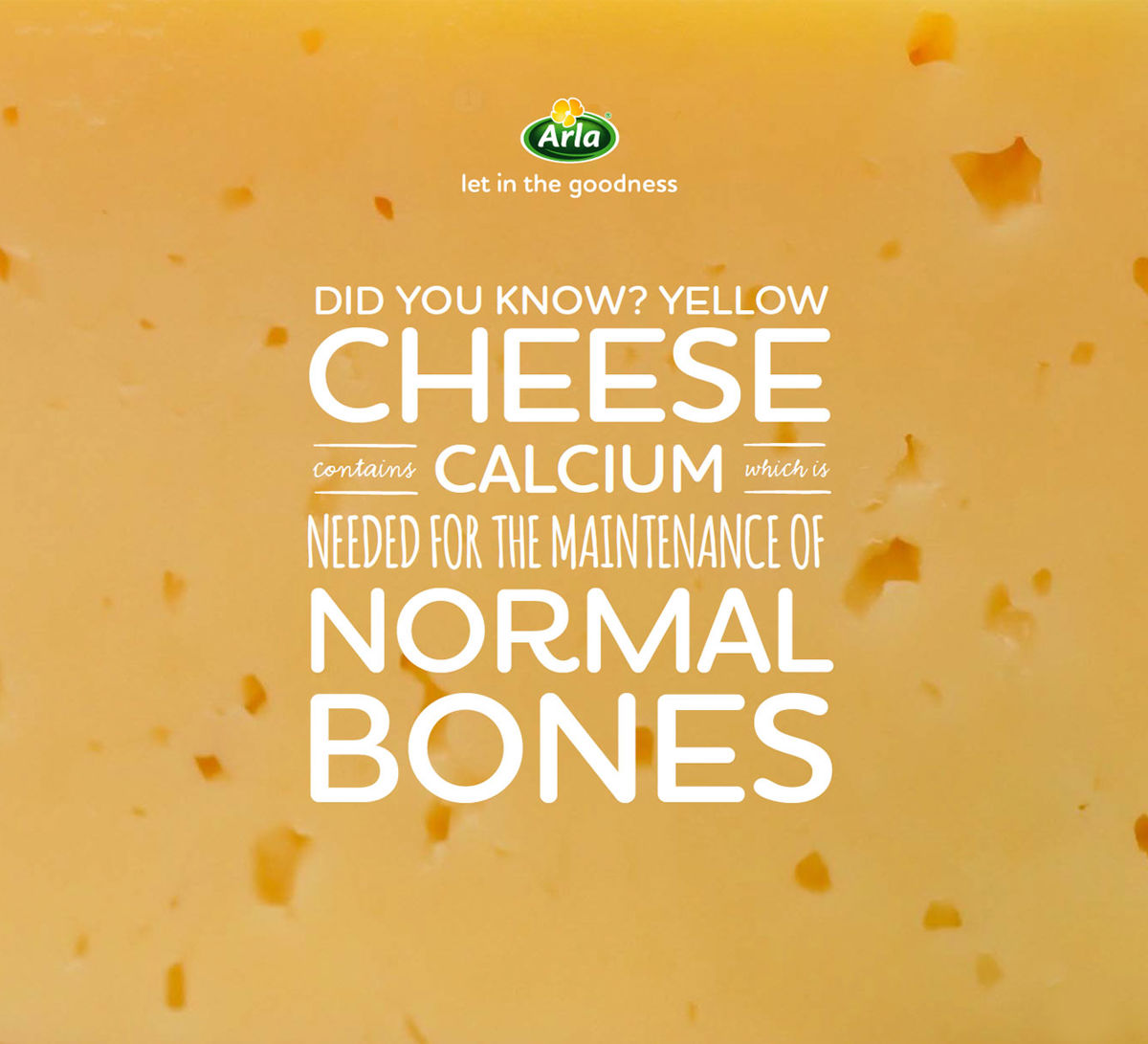 Arla
let in the goodness

DID YOU KNOW? YELLOW
CHEESE
contains CALCIUM which is
NEEDED FOR THE MAINTENANCE OF
NORMAL
BONES